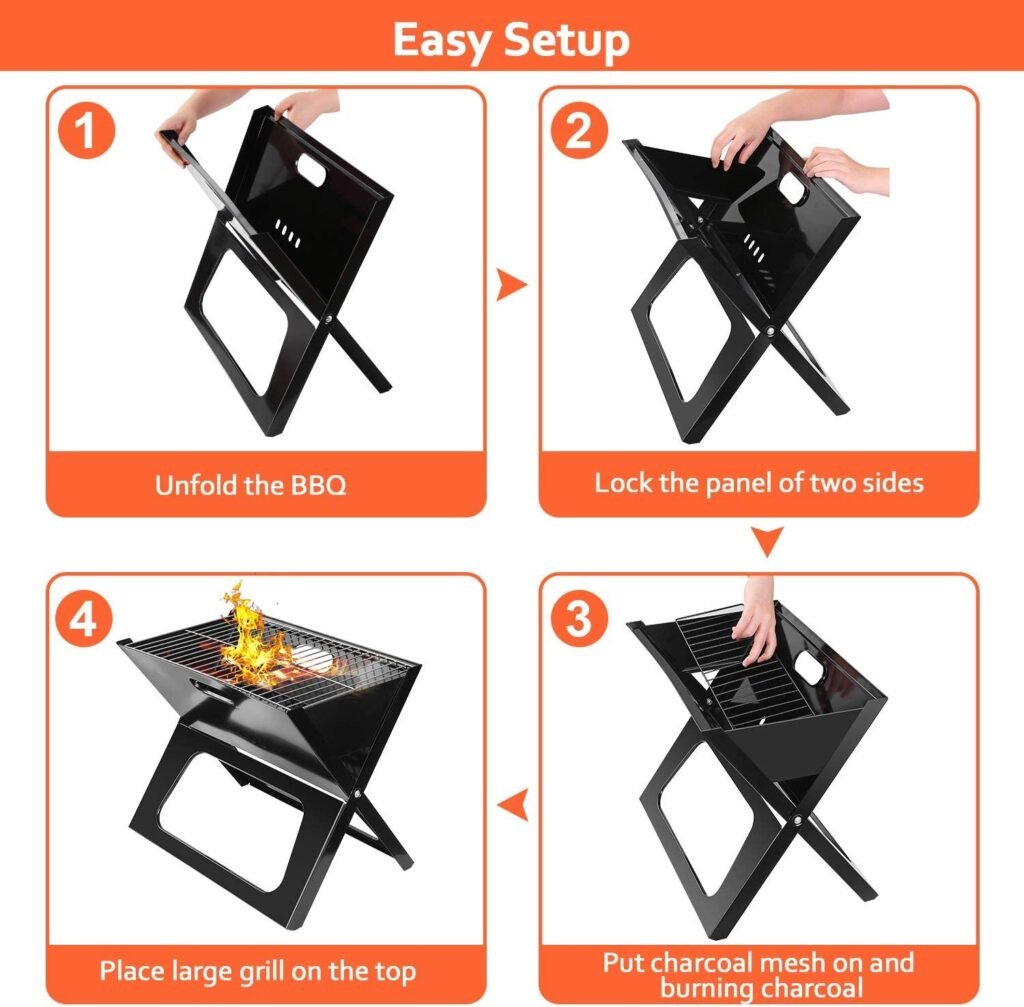 Easy Setup

1

Unfold the BBQ

2

Lock the panel of two sides

3

Put charcoal mesh on and burning charcoal

4

Place large grill on the top