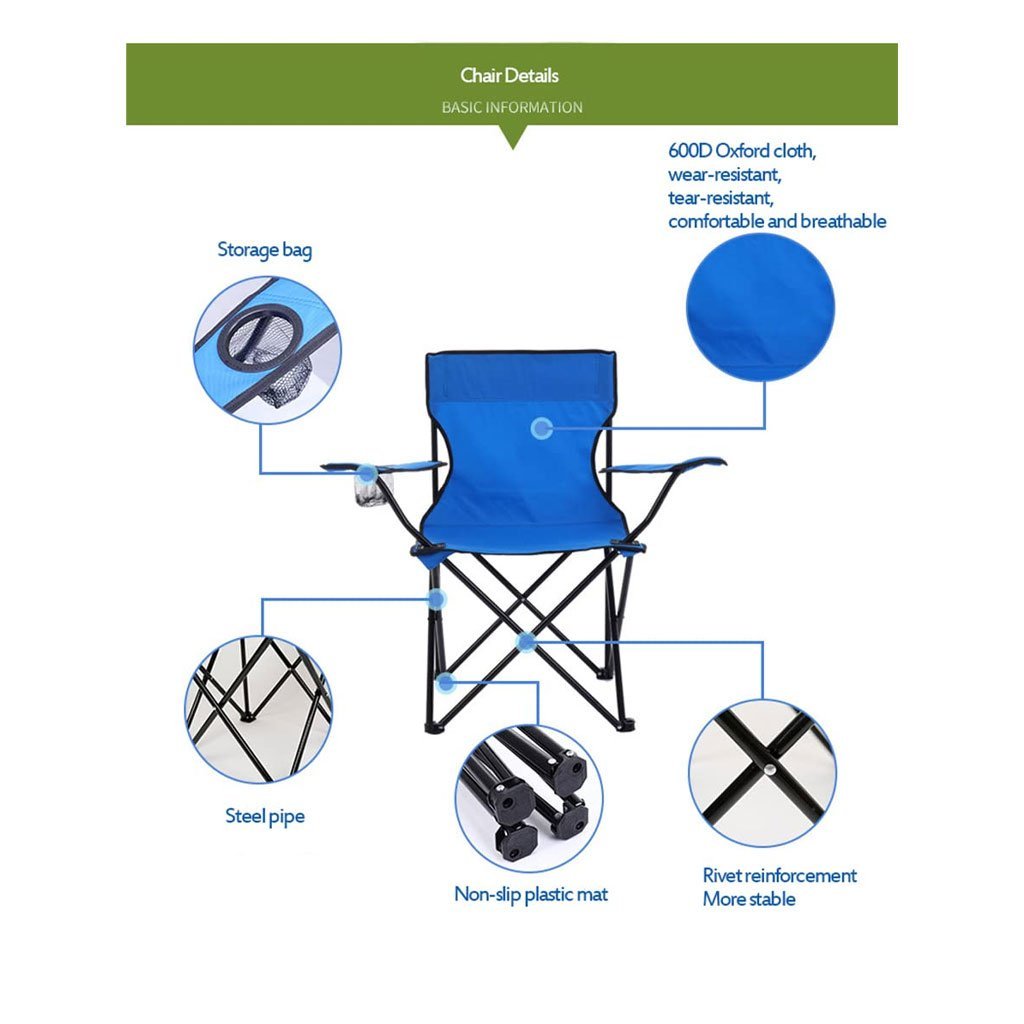 Chair Details
BASIC INFORMATION

600D Oxford cloth,
wear-resistant,
tear-resistant,
comfortable and breathable

Storage bag

Steel pipe

Non-slip plastic mat

Rivet reinforcement
More stable